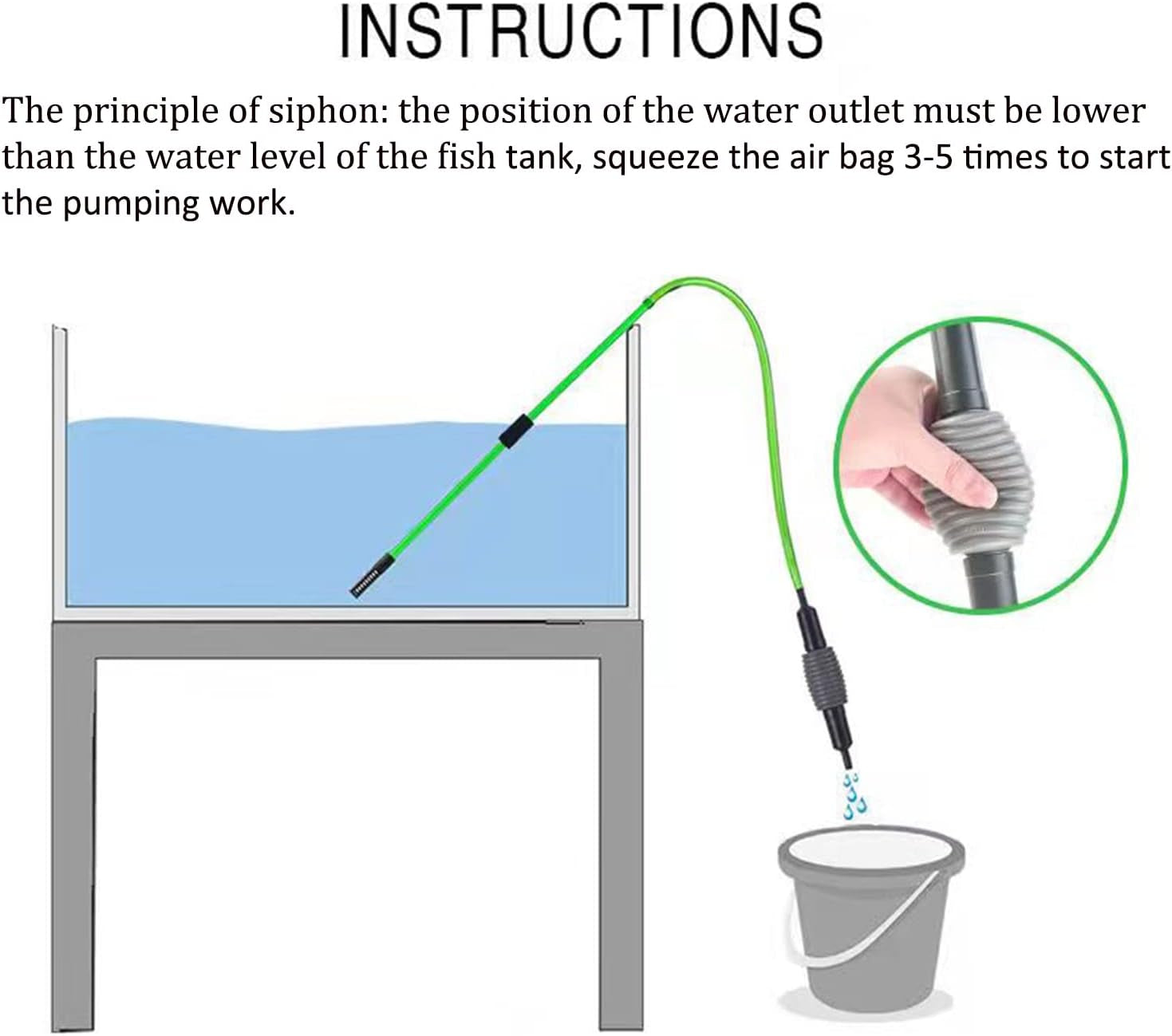 INSTRUCTIONS

The principle of siphon: the position of the water outlet must be lower than the water level of the fish tank, squeeze the air bag 3-5 times to start the pumping work.